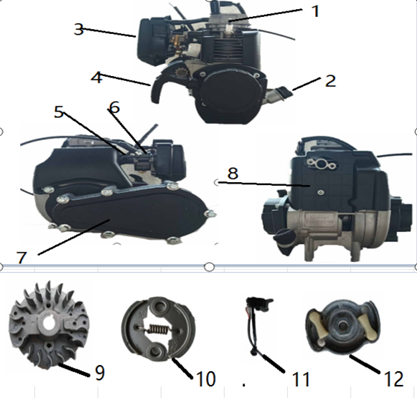 1
3
4
2
5
6
8
7
9
10
11
12