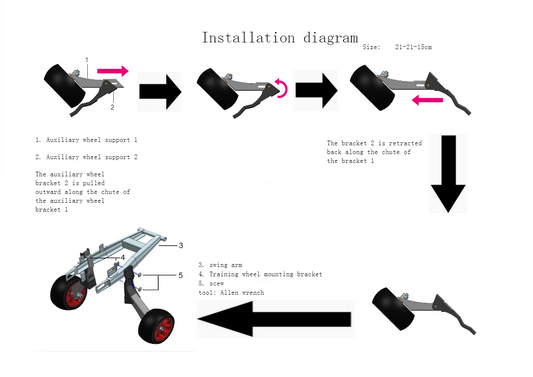 Installation diagram

Size: 21-21-15cm

1

2

1. Auxiliary wheel support 1

2. Auxiliary wheel support 2

The auxiliary wheel bracket 2 is pulled outward along the chute of the auxiliary wheel bracket 1

The bracket 2 is retracted back along the chute of the bracket 1

3

4

5

3. swing arm
4. Training wheel mounting bracket
5. scew
tool: Allen wrench