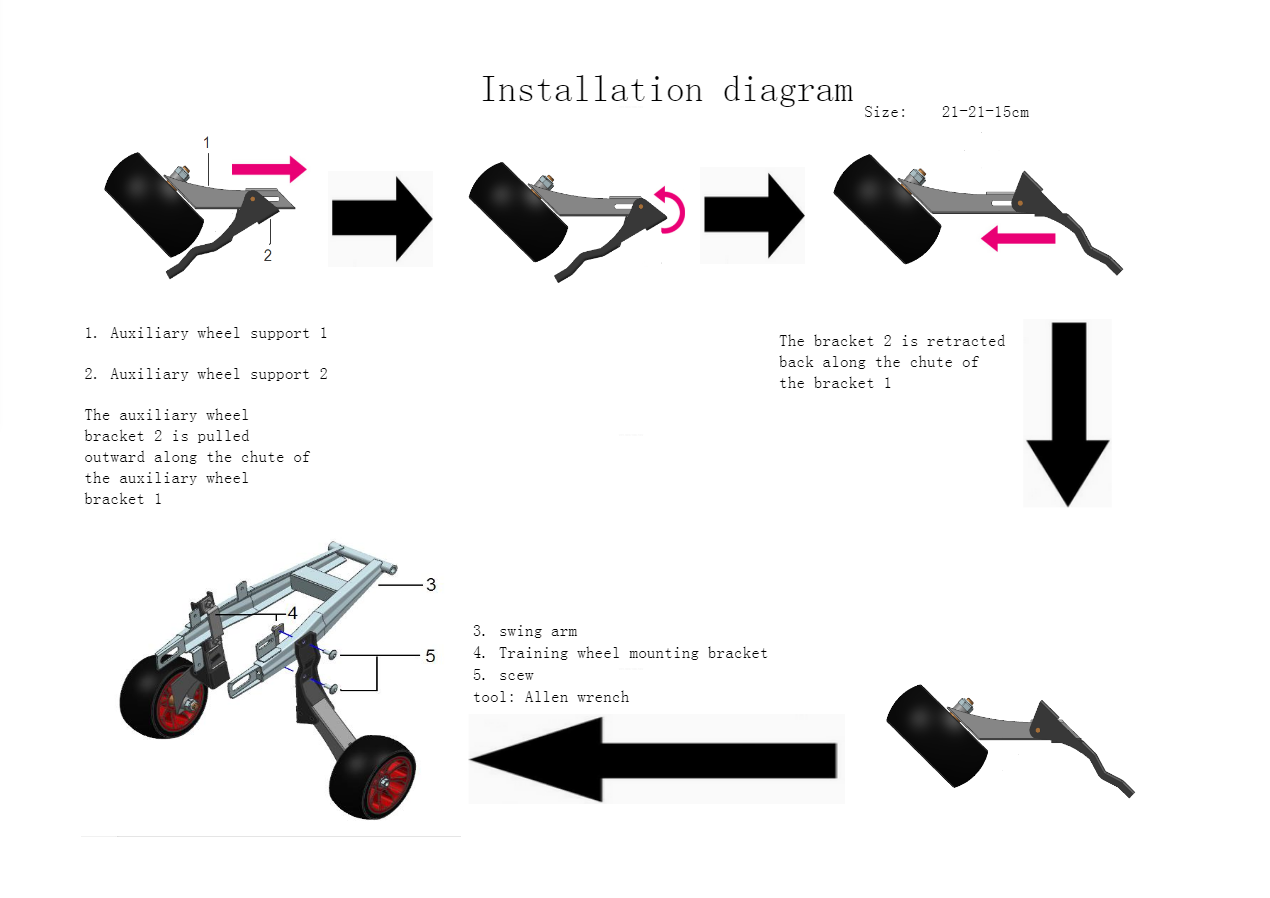 Installation diagram

Size: 21-21-15cm

1

2

1. Auxiliary wheel support 1

2. Auxiliary wheel support 2

The auxiliary wheel bracket 2 is pulled outward along the chute of the auxiliary wheel bracket 1

The bracket 2 is retracted back along the chute of the bracket 1

3

4

5

3. swing arm
4. Training wheel mounting bracket
5. scew
tool: Allen wrench